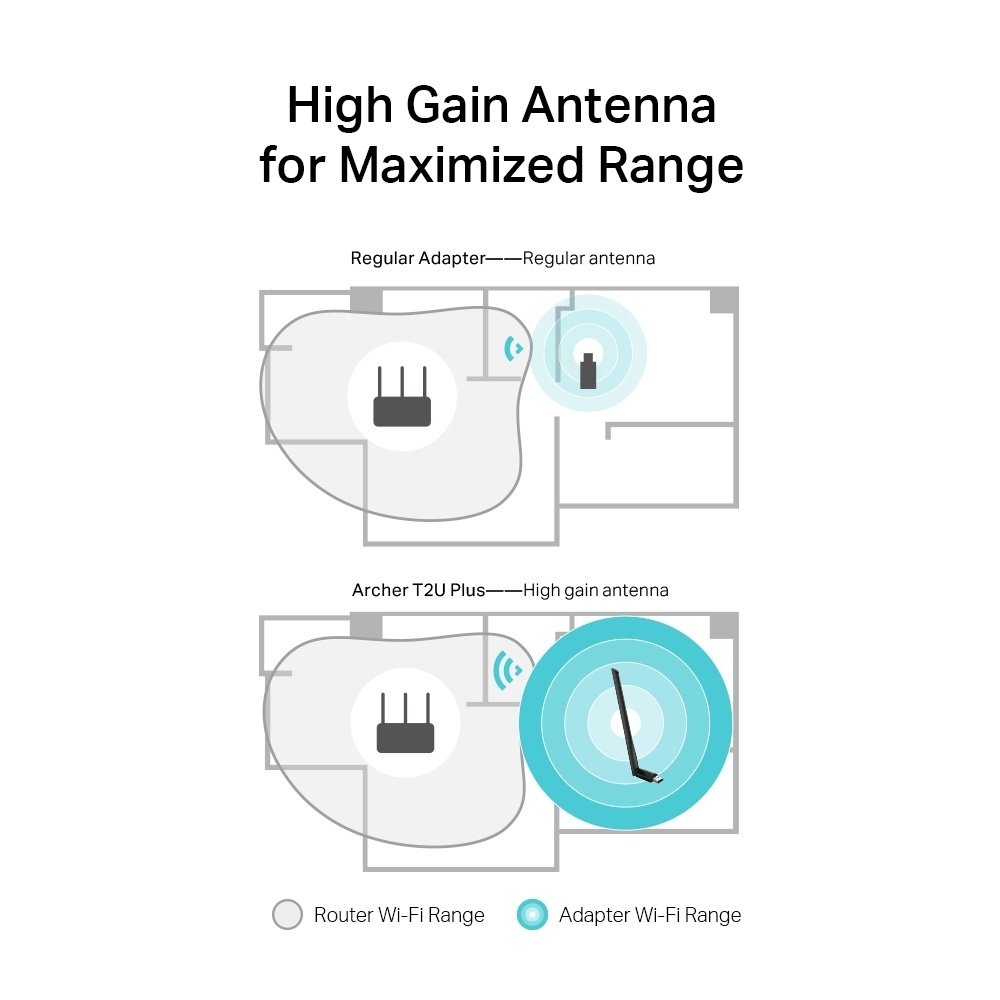 High Gain Antenna for Maximized Range

Regular Adapter——Regular antenna

Archer T2U Plus——High gain antenna

Router Wi-Fi Range

Adapter Wi-Fi Range