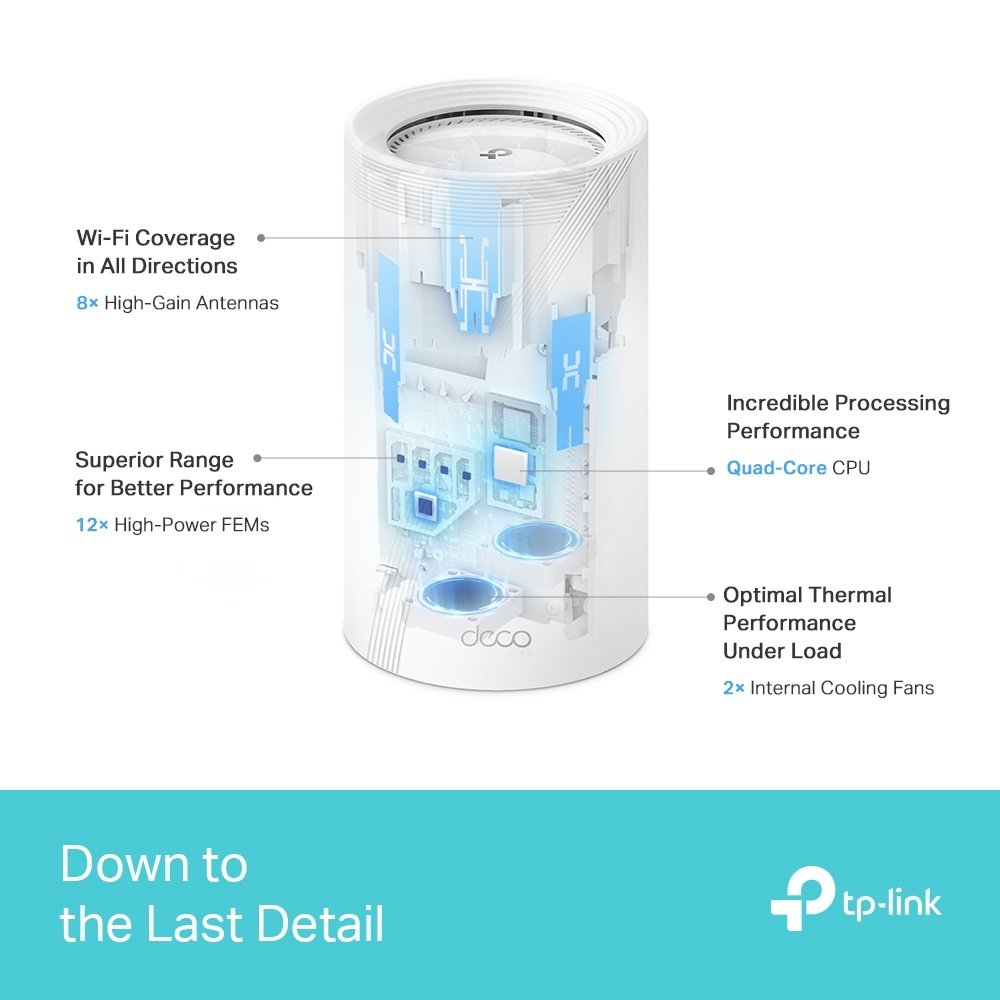 Wi-Fi Coverage in All Directions

8× High-Gain Antennas

Superior Range for Better Performance

12× High-Power FEMs

Incredible Processing Performance

Quad-Core CPU

Optimal Thermal Performance Under Load

2× Internal Cooling Fans

deco

Down to the Last Detail

tp-link