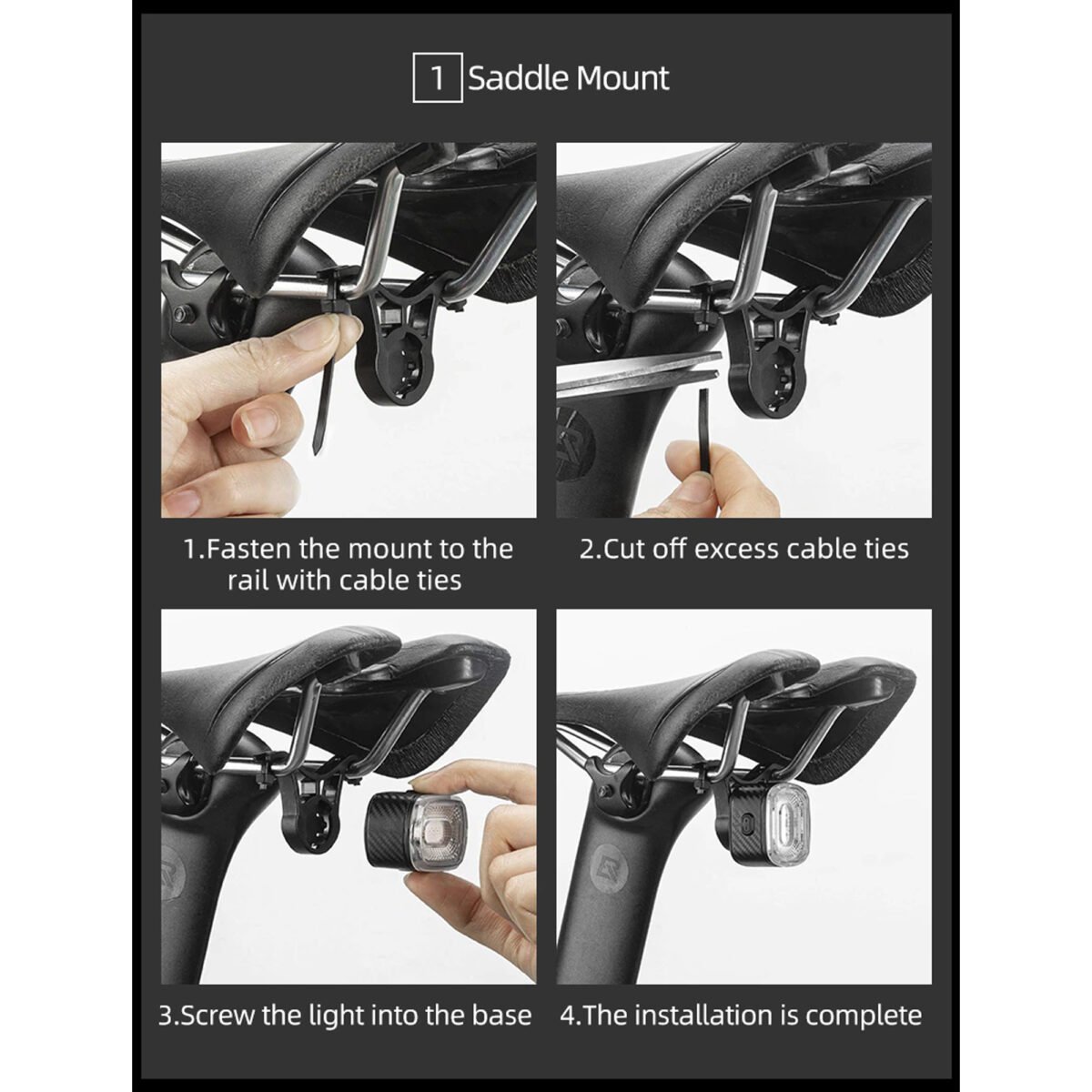 1 Saddle Mount

1.Fasten the mount to the rail with cable ties

2.Cut off excess cable ties

3.Screw the light into the base

4.The installation is complete