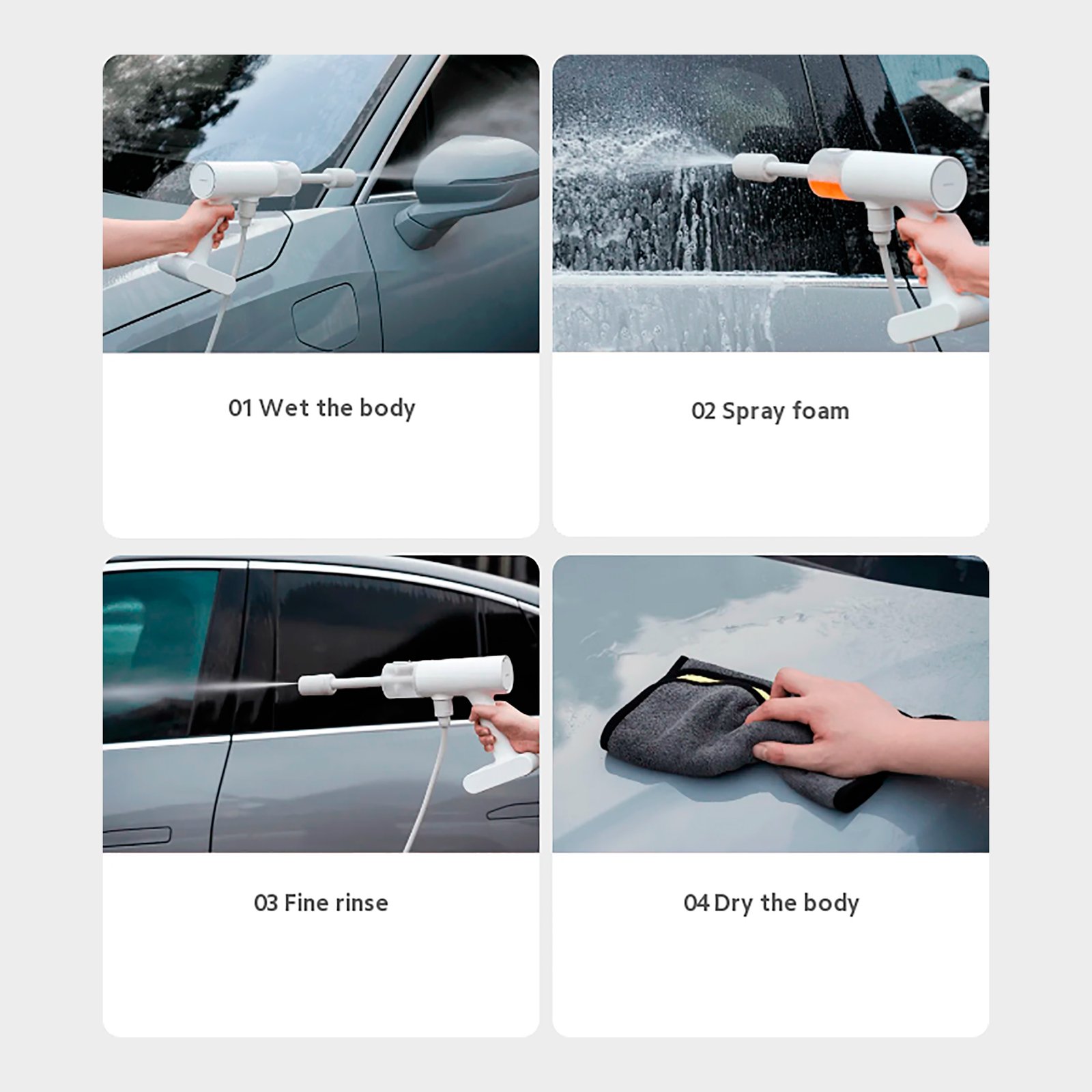 01 Wet the body

02 Spray foam

03 Fine rinse

04 Dry the body