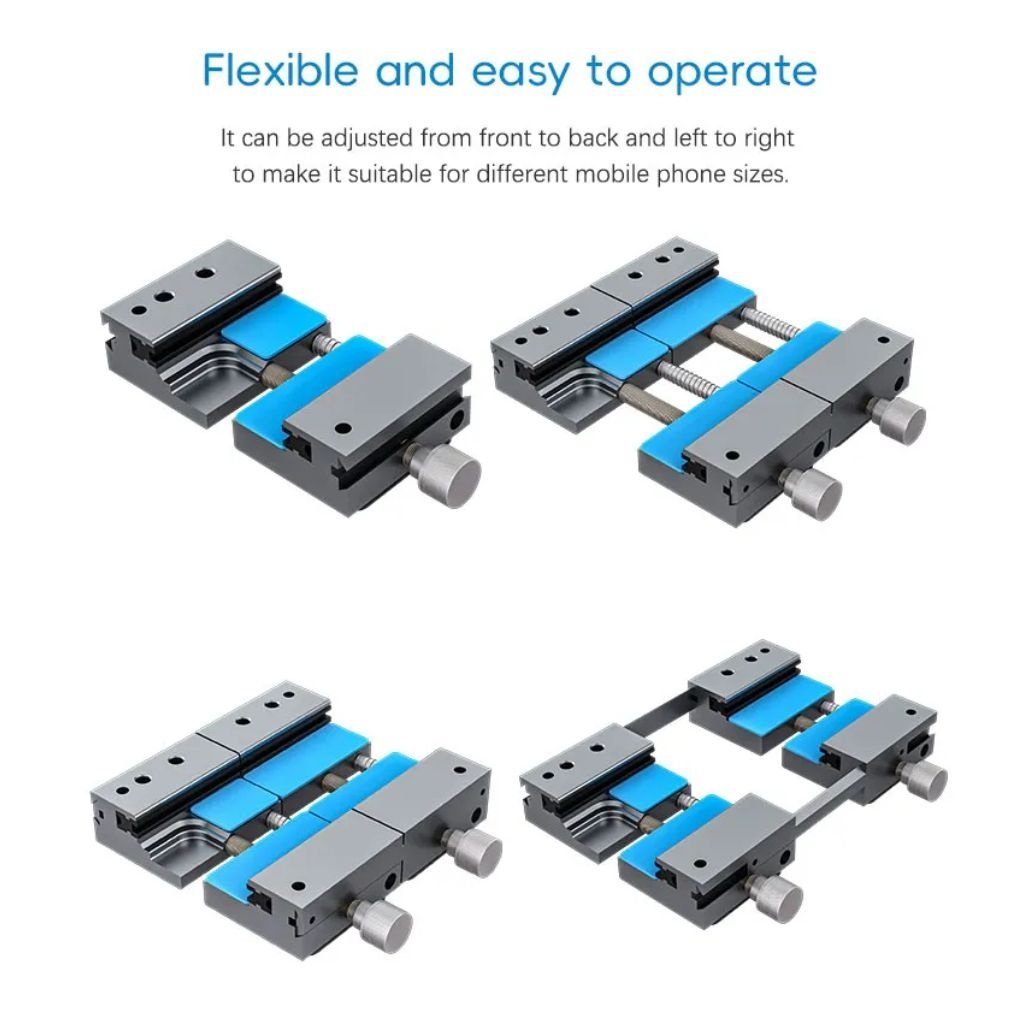 Flexible and easy to operate

It can be adjusted from front to back and left to right to make it suitable for different mobile phone sizes.