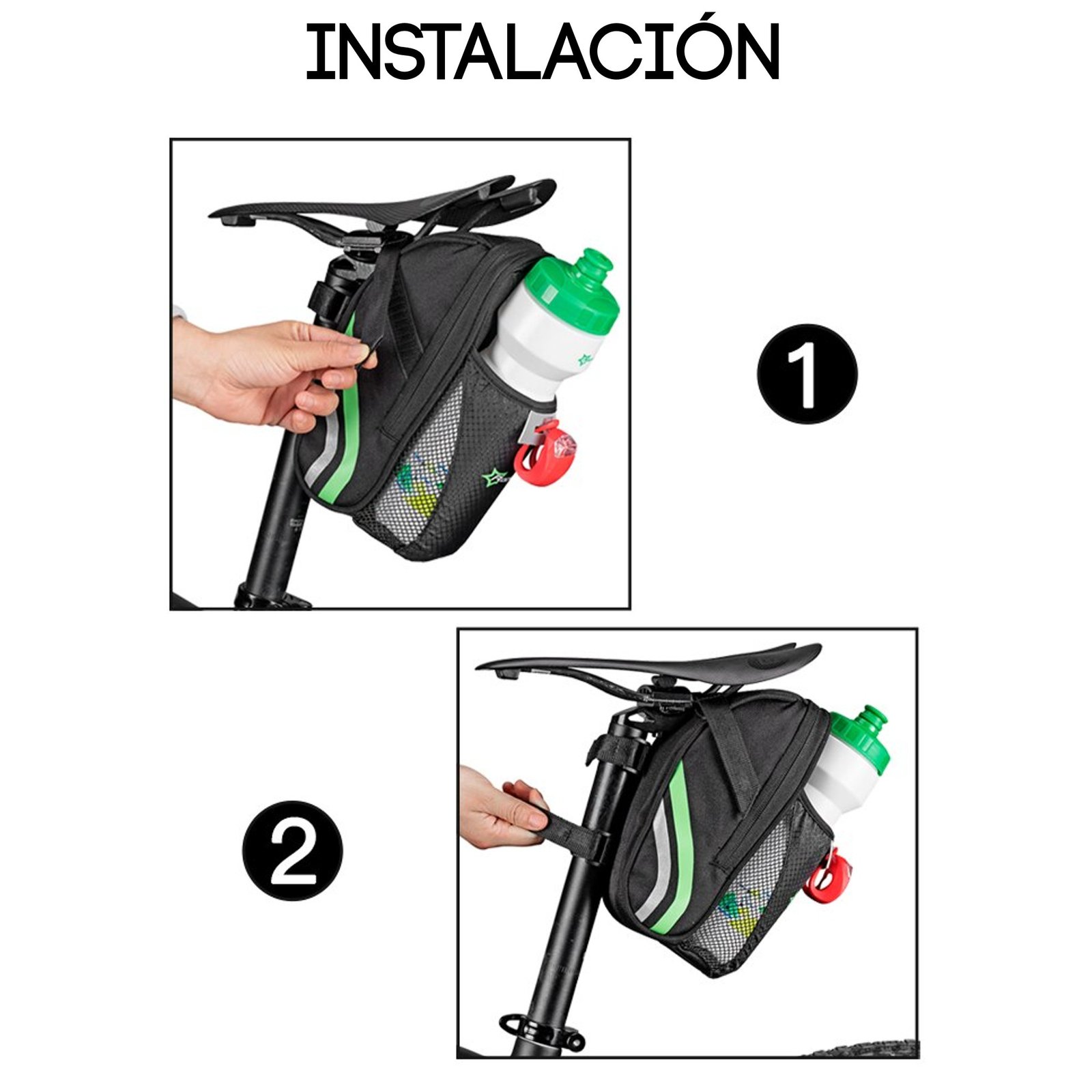 INSTALACIÓN

1

2