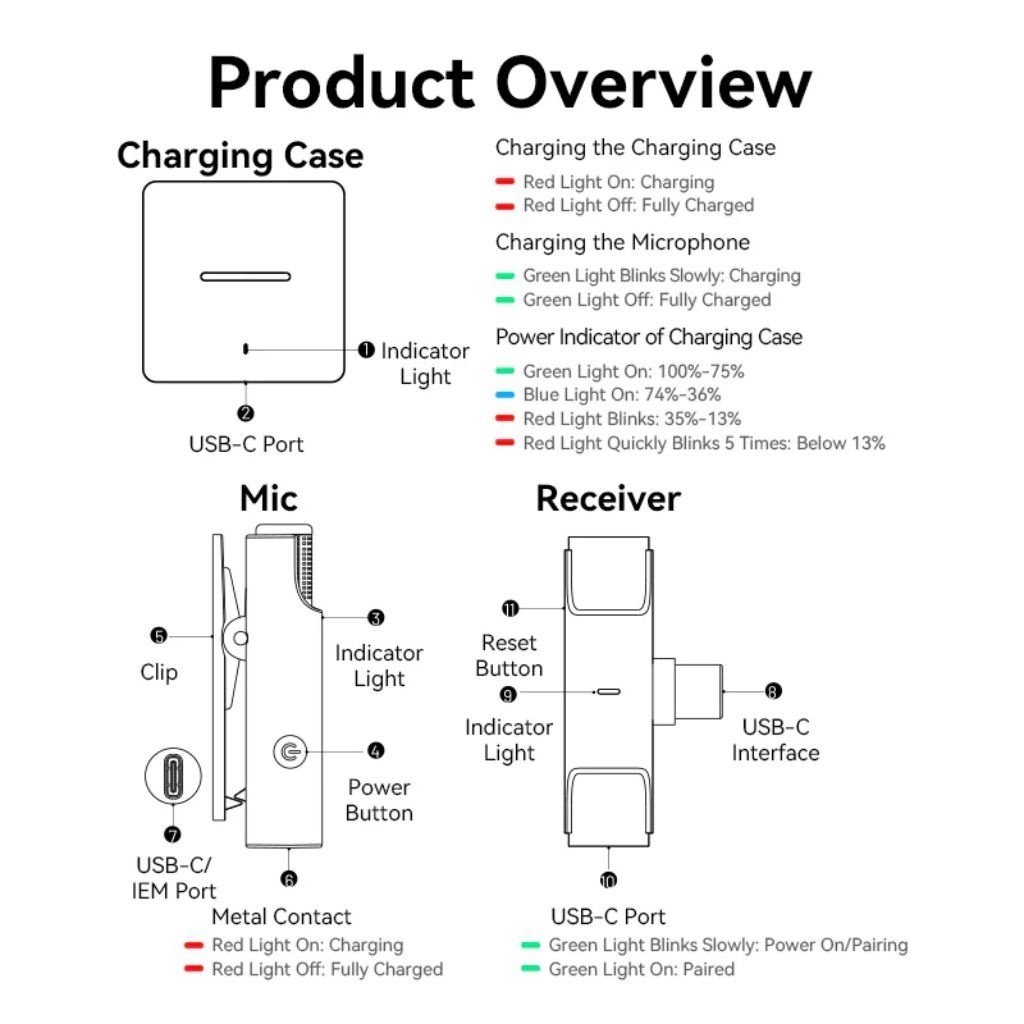 Product Overview

Charging Case

❶ Indicator Light

❷ USB-C Port

Charging the Charging Case

Red Light On: Charging
Red Light Off: Fully Charged

Charging the Microphone

Green Light Blinks Slowly: Charging
Green Light Off: Fully Charged

Power Indicator of Charging Case

Green Light On: 100%-75%
Blue Light On: 74%-36%
Red Light Blinks: 35%-13%
Red Light Quickly Blinks 5 Times: Below 13%

Mic

❺ Clip

❸ Indicator Light

❹ Power Button

❼ USB-C/ IEM Port

❻ Metal Contact

Red Light On: Charging
Red Light Off: Fully Charged

Receiver

⓫ Reset Button

❾ Indicator Light

❽ USB-C Interface

❿ USB-C Port

Green Light Blinks Slowly: Power On/Pairing
Green Light On: Paired